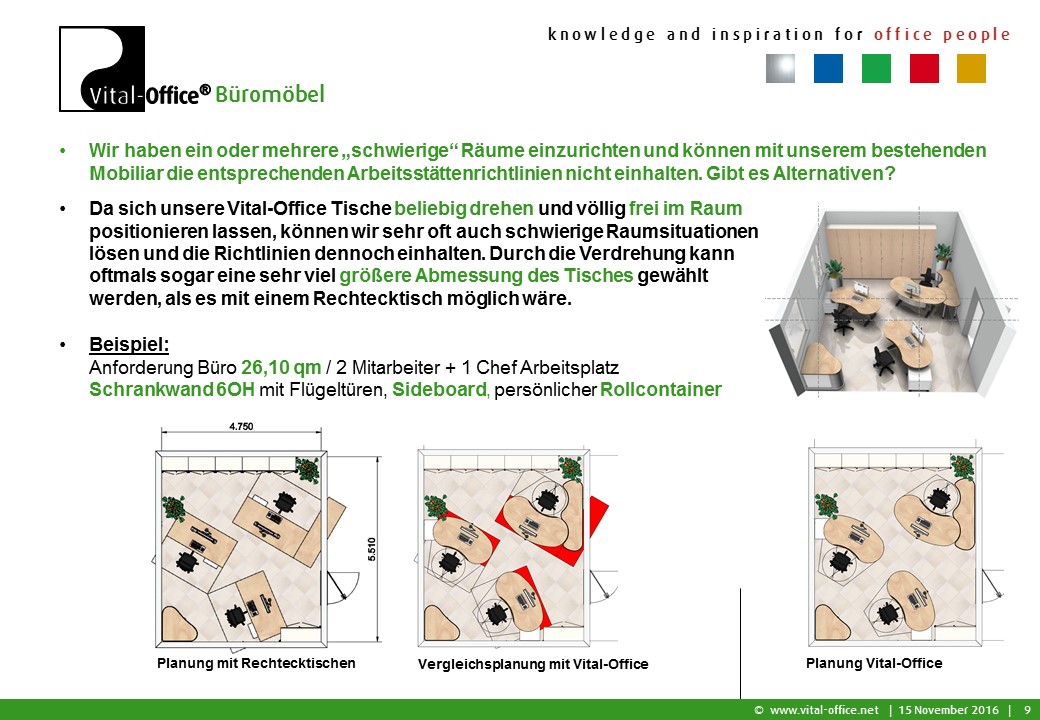 knowledge and inspiration for office people

Vital-Office® Büromöbel

• Wir haben ein oder mehrere „schwierige“ Räume einzurichten und können mit unserem bestehenden Mobiliar die entsprechenden Arbeitsstättenrichtlinien nicht einhalten. Gibt es Alternativen?

• Da sich unsere Vital-Office Tische beliebig drehen und völlig frei im Raum positionieren lassen, können wir sehr oft auch schwierige Raumsituationen lösen und die Richtlinien dennoch einhalten. Durch die Verdrehung kann oftmals sogar eine sehr viel größere Abmessung des Tisches gewählt werden, als es mit einem Rechtecktisch möglich wäre.

• Beispiel:
Anforderung Büro 26,10 qm / 2 Mitarbeiter + 1 Chef Arbeitsplatz
Schrankwand 6OH mit Flügeltüren, Sideboard, persönlicher Rollcontainer

4.750

5.510

Planung mit Rechtecktischen

Vergleichsplanung mit Vital-Office

Planung Vital-Office

© www.vital-office.net | 15 November 2016 | 9