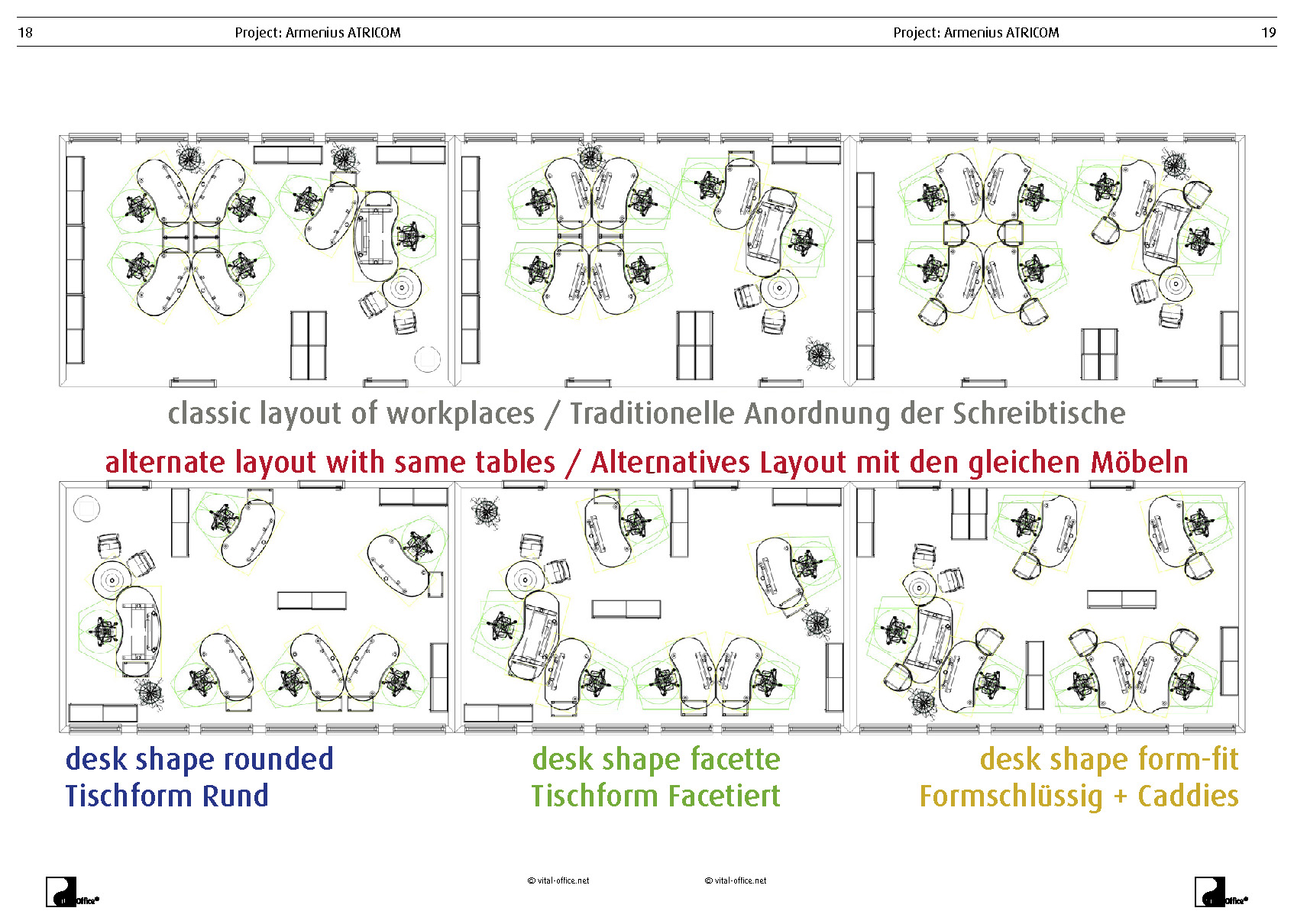 18 Project: Armenius ATRICOM

Project: Armenius ATRICOM 19

classic layout of workplaces / Traditionelle Anordnung der Schreibtische

alternate layout with same tables / Alternatives Layout mit den gleichen Möbeln

desk shape rounded
Tischform Rund

desk shape facette
Tischform Facetiert

desk shape form-fit
Formschlüssig + Caddies

Office®

© vital-office.net

© vital-office.net

Office®