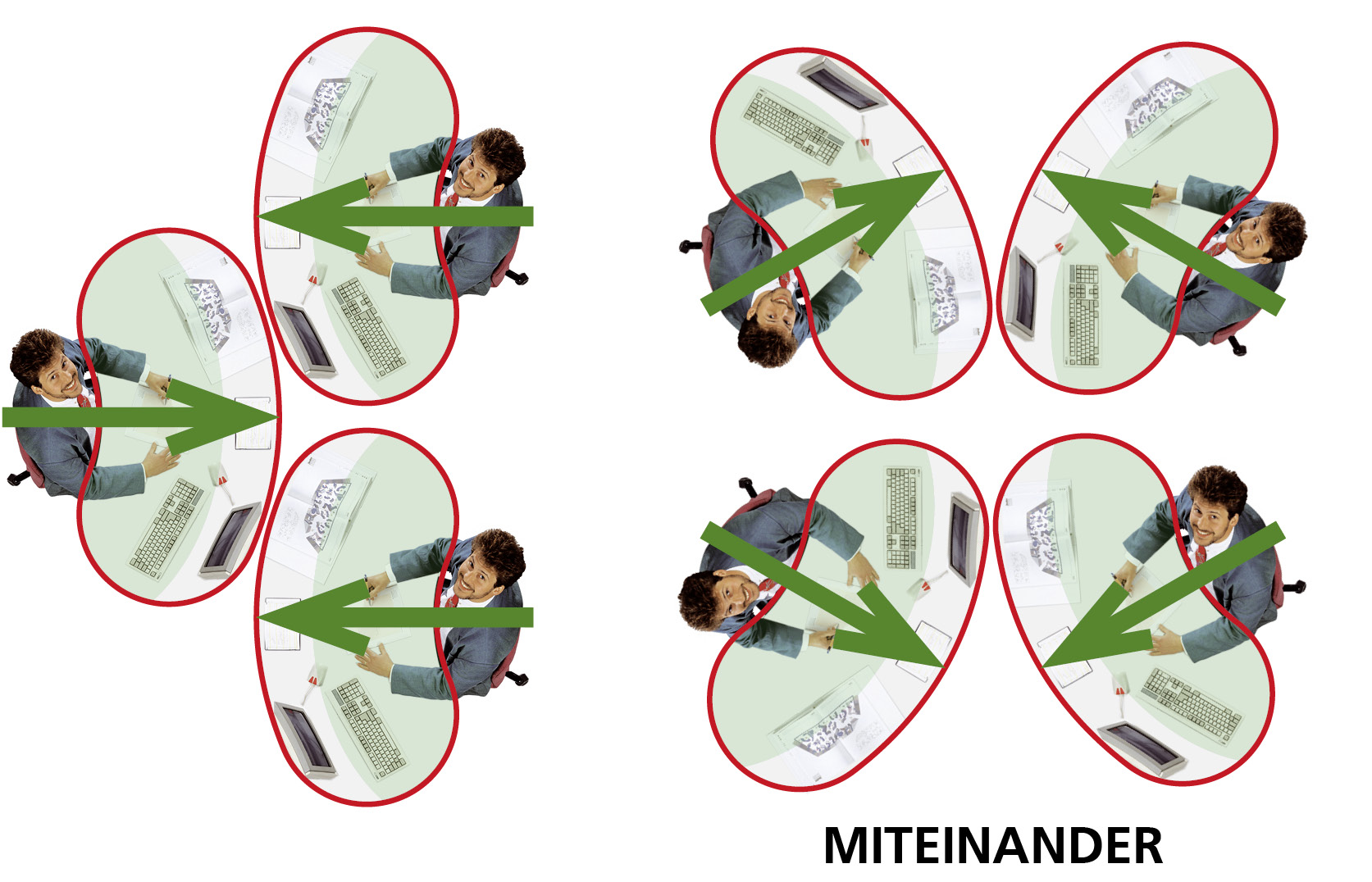 MITEINANDER