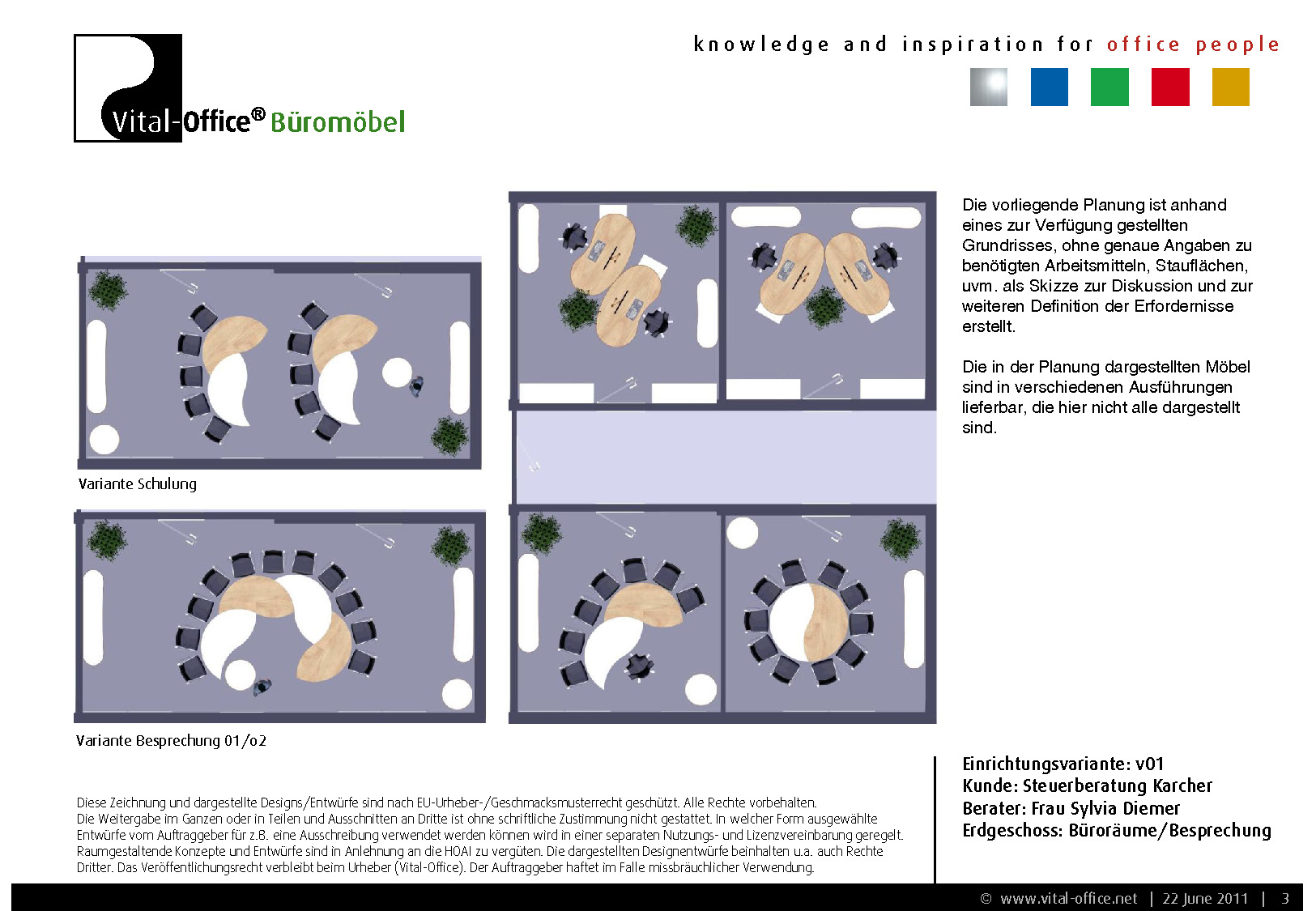 Vital-Office® Büromöbel

knowledge and inspiration for office people

Variante Schulung

Variante Besprechung 01/o2

Die vorliegende Planung ist anhand eines zur Verfügung gestellten Grundrisses, ohne genaue Angaben zu benötigten Arbeitsmitteln, Stauflächen, uvm. als Skizze zur Diskussion und zur weiteren Definition der Erfordernisse erstellt.

Die in der Planung dargestellten Möbel sind in verschiedenen Ausführungen lieferbar, die hier nicht alle dargestellt sind.

Einrichtungsvariante: v01
Kunde: Steuerberatung Karcher
Berater: Frau Sylvia Diemer
Erdgeschoss: Büroräume/Besprechung

Diese Zeichnung und dargestellte Designs/Entwürfe sind nach EU-Urheber-/Geschmacksmusterrecht geschützt. Alle Rechte vorbehalten. Die Weitergabe im Ganzen oder in Teilen und Ausschnitten an Dritte ist ohne schriftliche Zustimmung nicht gestattet. In welcher Form ausgewählte Entwürfe vom Auftraggeber für z.B. eine Ausschreibung verwendet werden können wird in einer separaten Nutzungs- und Lizenzvereinbarung geregelt. Raumgestaltende Konzepte und Entwürfe sind in Anlehnung an die HOAI zu vergüten. Die dargestellten Designentwürfe beinhalten u.a. auch Rechte Dritter. Das Veröffentlichungsrecht verbleibt beim Urheber (Vital-Office). Der Auftraggeber haftet im Falle missbräuchlicher Verwendung.

© www.vital-office.net | 22 June 2011 | 3