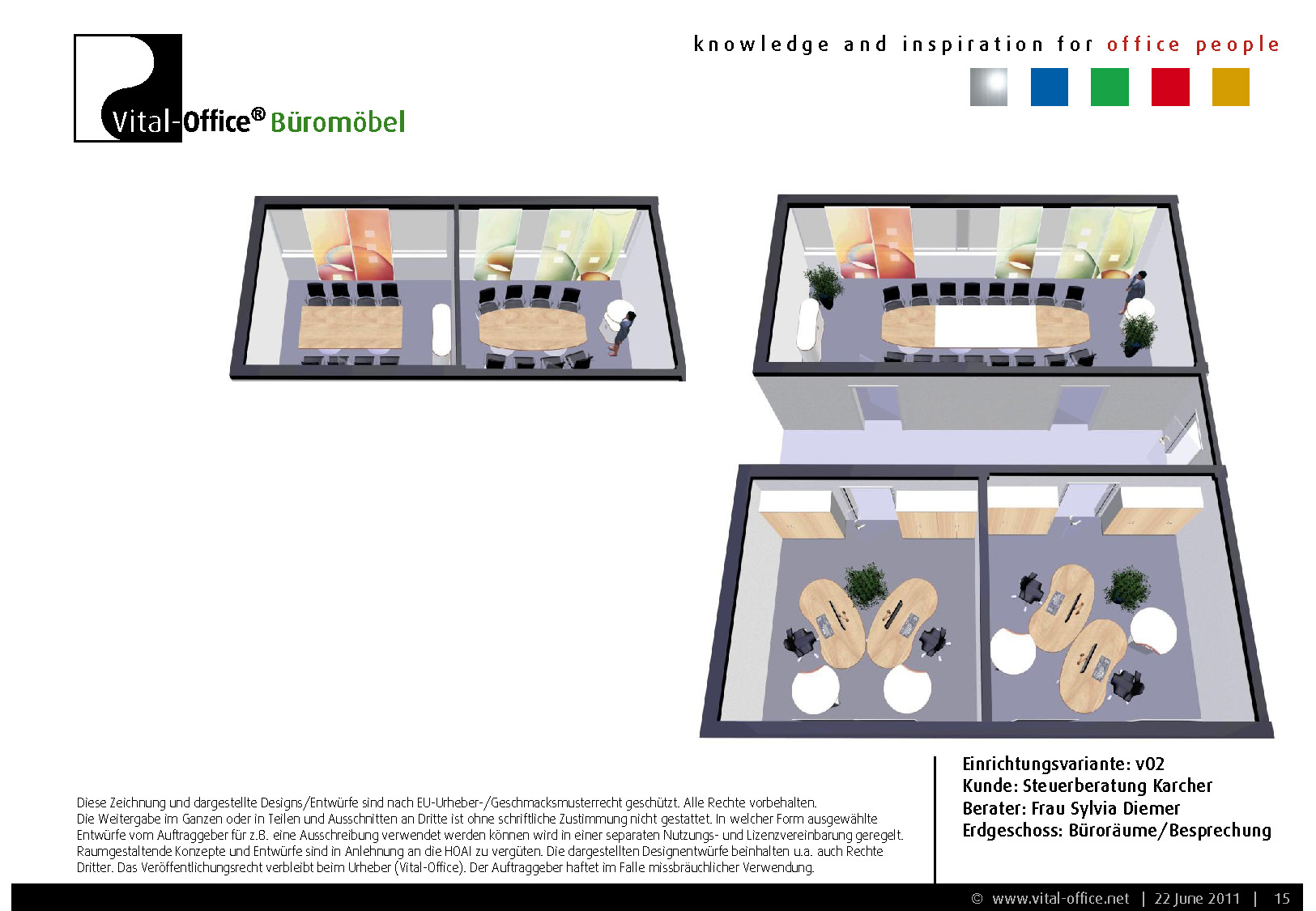 Vital-Office® Büromöbel

knowledge and inspiration for office people

Diese Zeichnung und dargestellte Designs/Entwürfe sind nach EU-Urheber-/Geschmacksmusterrecht geschützt. Alle Rechte vorbehalten. Die Weitergabe im Ganzen oder in Teilen und Ausschnitten an Dritte ist ohne schriftliche Zustimmung nicht gestattet. In welcher Form ausgewählte Entwürfe vom Auftraggeber für z.B. eine Ausschreibung verwendet werden können wird in einer separaten Nutzungs- und Lizenzvereinbarung geregelt. Raumgestaltende Konzepte und Entwürfe sind in Anlehnung an die HOAI zu vergüten. Die dargestellten Designentwürfe beinhalten u.a. auch Rechte Dritter. Das Veröffentlichungsrecht verbleibt beim Urheber (Vital-Office). Der Auftraggeber haftet im Falle missbräuchlicher Verwendung.

Einrichtungsvariante: v02
Kunde: Steuerberatung Karcher
Berater: Frau Sylvia Diemer
Erdgeschoss: Büroräume/Besprechung

© www.vital-office.net | 22 June 2011 | 15