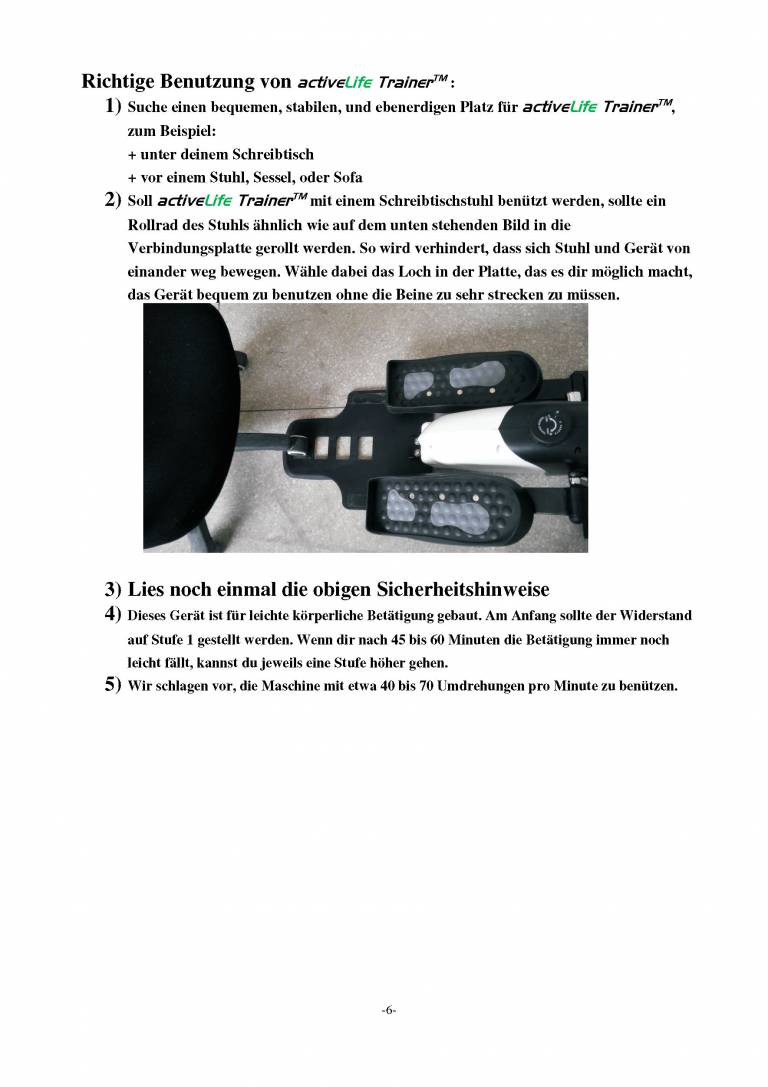 Richtige Benutzung von activeLife Trainer™ :

1) Suche einen bequemen, stabilen, und ebenerdigen Platz für activeLife Trainer™, zum Beispiel:
+ unter deinem Schreibtisch
+ vor einem Stuhl, Sessel, oder Sofa

2) Soll activeLife Trainer™ mit einem Schreibtischstuhl benützt werden, sollte ein Rollrad des Stuhls ähnlich wie auf dem unten stehenden Bild in die Verbindungsplatte gerollt werden. So wird verhindert, dass sich Stuhl und Gerät von einander weg bewegen. Wähle dabei das Loch in der Platte, das es dir möglich macht, das Gerät bequem zu benutzen ohne die Beine zu sehr strecken zu müssen.

3) Lies noch einmal die obigen Sicherheitshinweise

4) Dieses Gerät ist für leichte körperliche Betätigung gebaut. Am Anfang sollte der Widerstand auf Stufe 1 gestellt werden. Wenn dir nach 45 bis 60 Minuten die Betätigung immer noch leicht fällt, kannst du jeweils eine Stufe höher gehen.

5) Wir schlagen vor, die Maschine mit etwa 40 bis 70 Umdrehungen pro Minute zu benützen.

-6-