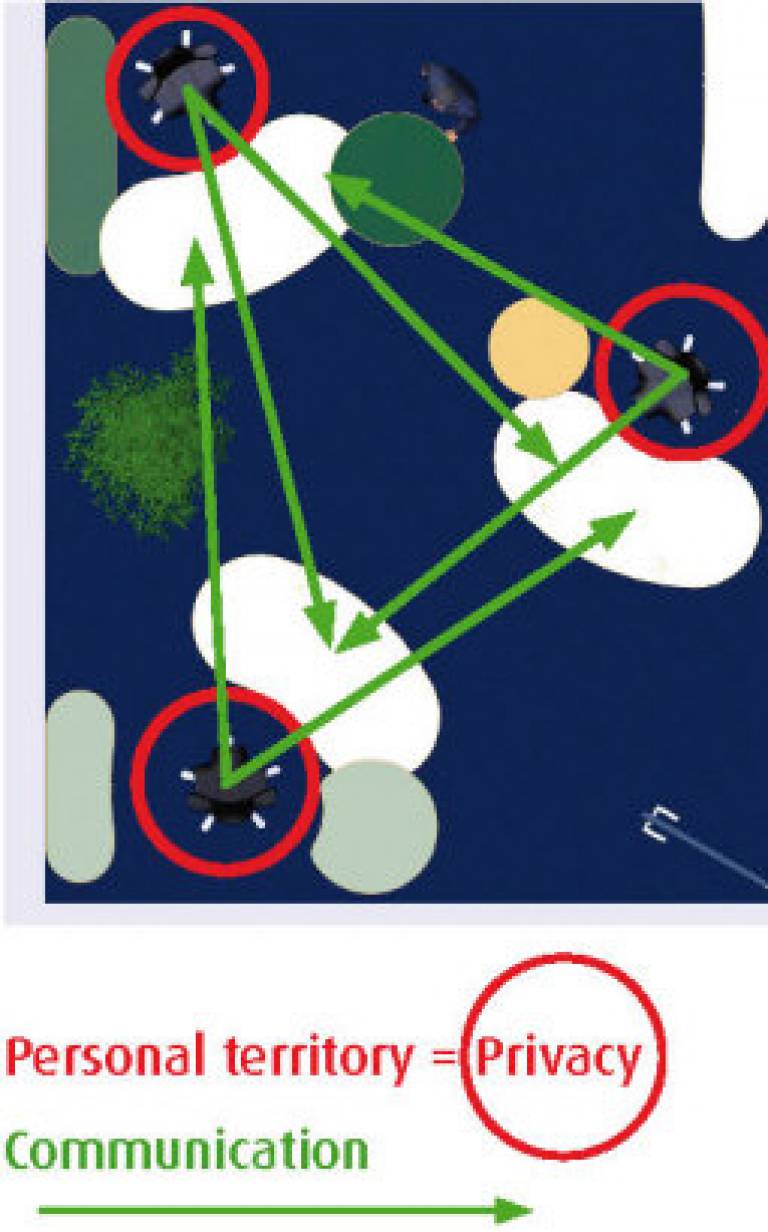 Personal territory = Privacy

Communication