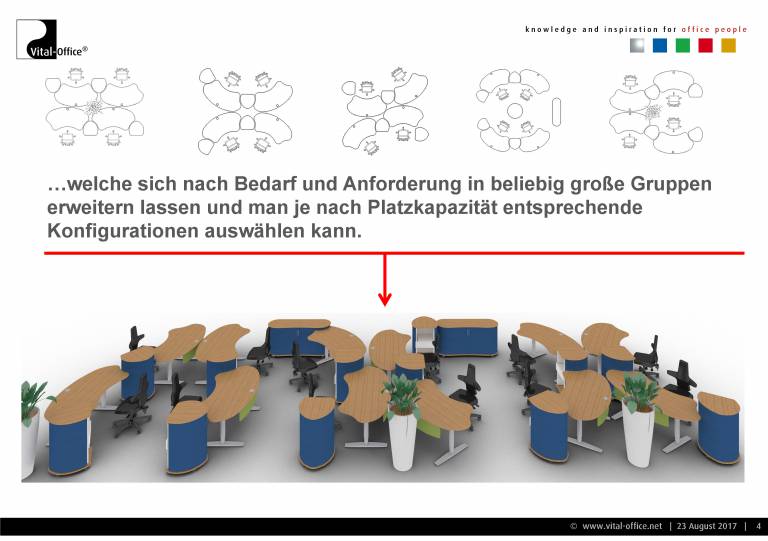 Vital-Office®

knowledge and inspiration for office people

…welche sich nach Bedarf und Anforderung in beliebig große Gruppen erweitern lassen und man je nach Platzkapazität entsprechende Konfigurationen auswählen kann.

© www.vital-office.net | 23 August 2017 | 4