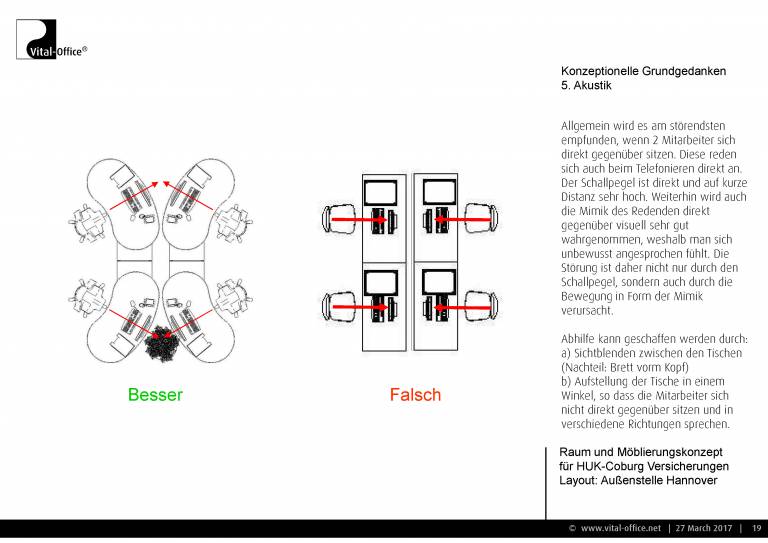 Vital-Office®

Konzeptionelle Grundgedanken
5. Akustik

Allgemein wird es am störendsten empfunden, wenn 2 Mitarbeiter sich direkt gegenüber sitzen. Diese reden sich auch beim Telefonieren direkt an. Der Schallpegel ist direkt und auf kurze Distanz sehr hoch. Weiterhin wird auch die Mimik des Redenden direkt gegenüber visuell sehr gut wahrgenommen, weshalb man sich unbewusst angesprochen fühlt. Die Störung ist daher nicht nur durch den Schallpegel, sondern auch durch die Bewegung in Form der Mimik verursacht.

Abhilfe kann geschaffen werden durch:
a) Sichtblenden zwischen den Tischen (Nachteil: Brett vorm Kopf)
b) Aufstellung der Tische in einem Winkel, so dass die Mitarbeiter sich nicht direkt gegenüber sitzen und in verschiedene Richtungen sprechen.

Besser

Falsch

Raum und Möblierungskonzept
für HUK-Coburg Versicherungen
Layout: Außenstelle Hannover

© www.vital-office.net | 27 March 2017 | 19