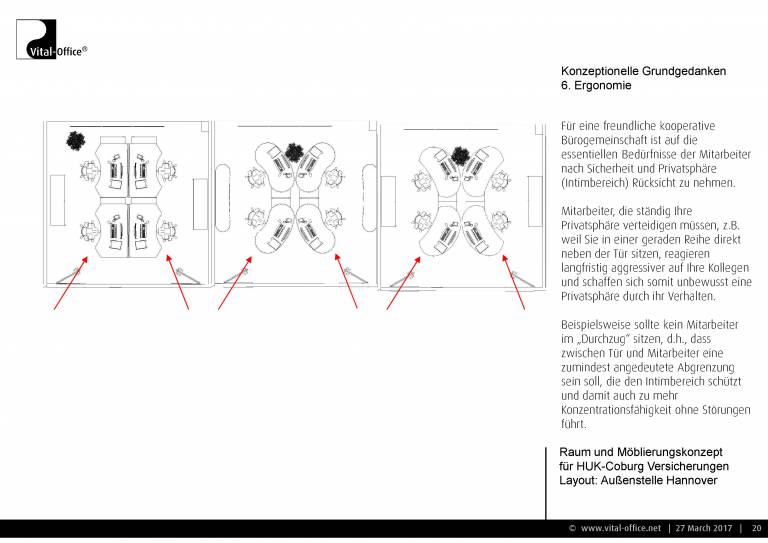 Vital-Office®

Konzeptionelle Grundgedanken
6. Ergonomie

Für eine freundliche kooperative Bürogemeinschaft ist auf die essentiellen Bedürfnisse der Mitarbeiter nach Sicherheit und Privatsphäre (Intimbereich) Rücksicht zu nehmen.

Mitarbeiter, die ständig Ihre Privatsphäre verteidigen müssen, z.B. weil Sie in einer geraden Reihe direkt neben der Tür sitzen, reagieren langfristig aggressiver auf Ihre Kollegen und schaffen sich somit unbewusst eine Privatsphäre durch ihr Verhalten.

Beispielsweise sollte kein Mitarbeiter im „Durchzug" sitzen, d.h., dass zwischen Tür und Mitarbeiter eine zumindest angedeutete Abgrenzung sein soll, die den Intimbereich schützt und damit auch zu mehr Konzentrationsfähigkeit ohne Störungen führt.

Raum und Möblierungskonzept
für HUK-Coburg Versicherungen
Layout: Außenstelle Hannover

© www.vital-office.net | 27 March 2017 | 20