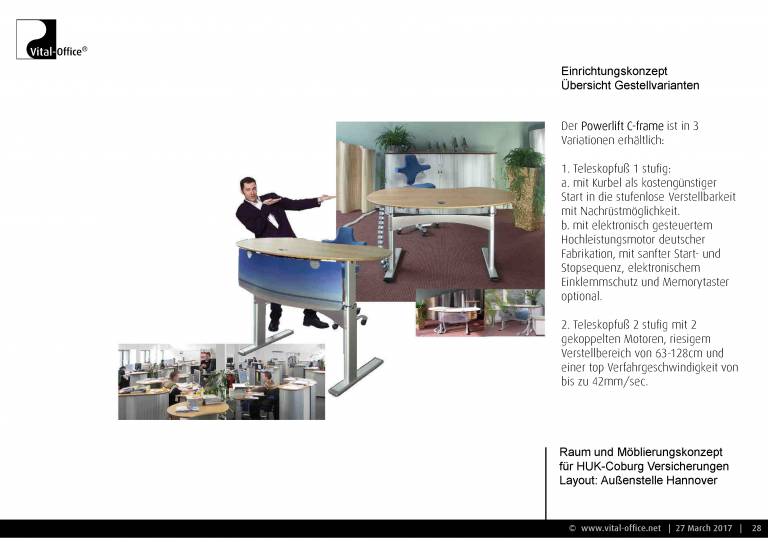 Vital-Office®

Einrichtungskonzept
Übersicht Gestellvarianten

Der Powerlift C-frame ist in 3 Variationen erhältlich:

1. Teleskopfuß 1 stufig:
a. mit Kurbel als kostengünstiger Start in die stufenlose Verstellbarkeit mit Nachrüstmöglichkeit.
b. mit elektronisch gesteuertem Hochleistungsmotor deutscher Fabrikation, mit sanfter Start- und Stopsequenz, elektronischem Einklemmschutz und Memorytaster optional.

2. Teleskopfuß 2 stufig mit 2 gekoppelten Motoren, riesigem Verstellbereich von 63-128cm und einer top Verfahrgeschwindigkeit von bis zu 42mm/sec.

Raum und Möblierungskonzept
für HUK-Coburg Versicherungen
Layout: Außenstelle Hannover

© www.vital-office.net | 27 March 2017 | 28