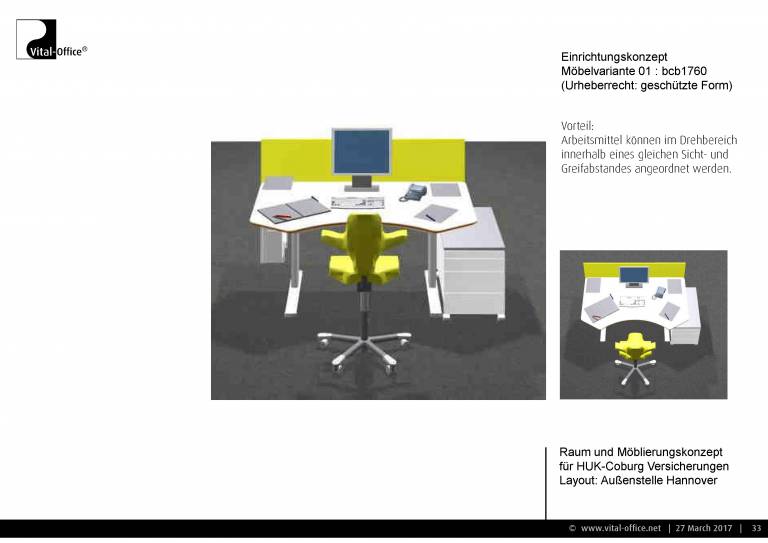 Vital-Office®

Einrichtungskonzept
Möbelvariante 01 : bcb1760
(Urheberrecht: geschützte Form)

Vorteil:
Arbeitsmittel können im Drehbereich innerhalb eines gleichen Sicht- und Greifabstandes angeordnet werden.

Raum und Möblierungskonzept
für HUK-Coburg Versicherungen
Layout: Außenstelle Hannover

© www.vital-office.net | 27 March 2017 | 33