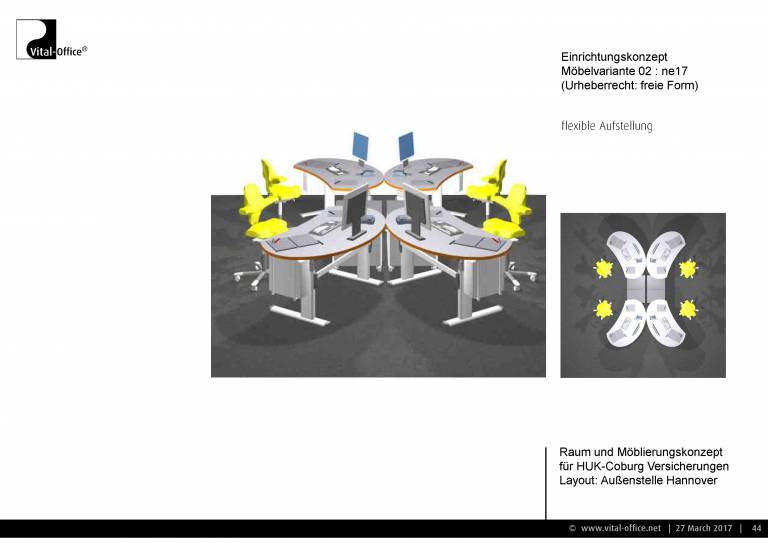 Vital-Office®

Einrichtungskonzept
Möbelvariante 02 : ne17
(Urheberrecht: freie Form)

flexible Aufstellung

Raum und Möblierungskonzept
für HUK-Coburg Versicherungen
Layout: Außenstelle Hannover

© www.vital-office.net | 27 March 2017 | 44