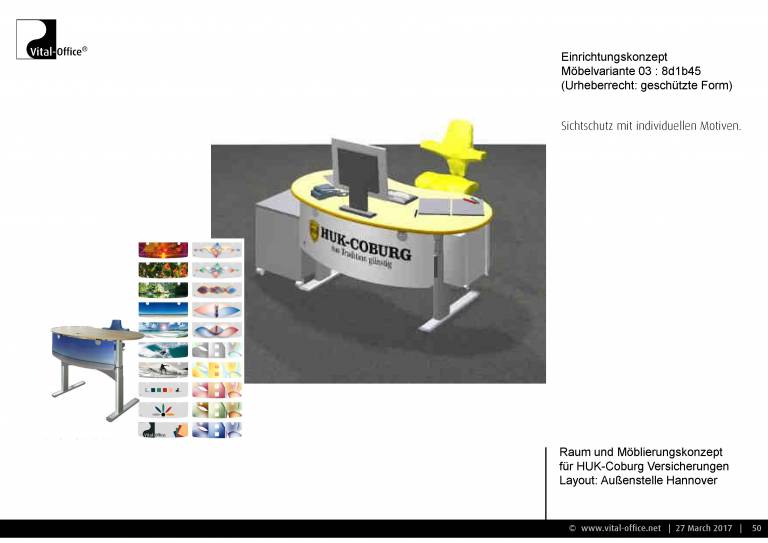 Vital-Office®

Einrichtungskonzept
Möbelvariante 03 : 8d1b45
(Urheberrecht: geschützte Form)

Sichtschutz mit individuellen Motiven.

HUK-COBURG
Aus Tradition günstig

Raum und Möblierungskonzept für HUK-Coburg Versicherungen
Layout: Außenstelle Hannover

© www.vital-office.net | 27 March 2017 | 50