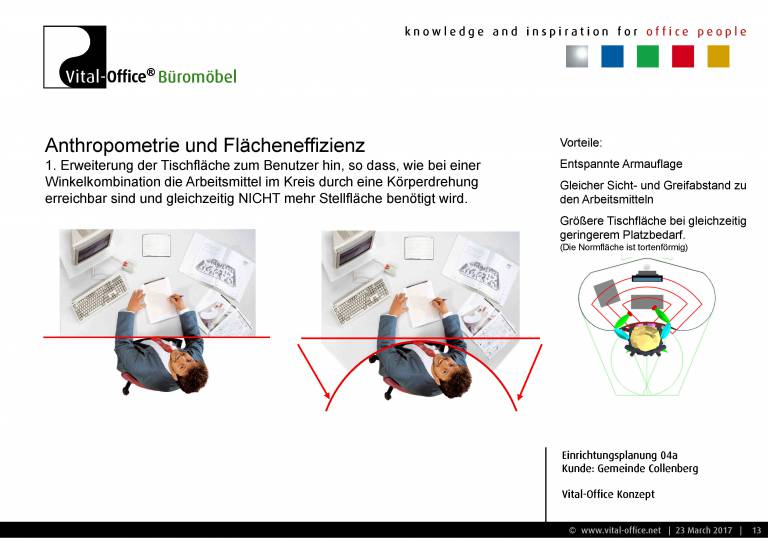 Vital-Office® Büromöbel

knowledge and inspiration for office people

Anthropometrie und Flächeneffizienz
1. Erweiterung der Tischfläche zum Benutzer hin, so dass, wie bei einer Winkelkombination die Arbeitsmittel im Kreis durch eine Körperdrehung erreichbar sind und gleichzeitig NICHT mehr Stellfläche benötigt wird.

Vorteile:

Entspannte Armauflage

Gleicher Sicht- und Greifabstand zu den Arbeitsmitteln

Größere Tischfläche bei gleichzeitig geringerem Platzbedarf.
(Die Normfläche ist tortenförmig)

Einrichtungsplanung 04a
Kunde: Gemeinde Collenberg

Vital-Office Konzept

© www.vital-office.net | 23 March 2017 | 13