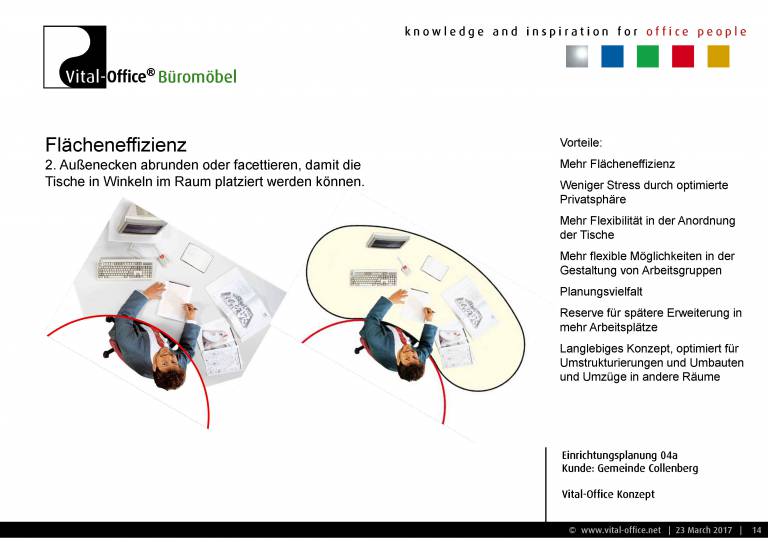 Vital-Office® Büromöbel

knowledge and inspiration for office people

Flächeneffizienz
2. Außenecken abrunden oder facettieren, damit die Tische in Winkeln im Raum platziert werden können.

Vorteile:
Mehr Flächeneffizienz
Weniger Stress durch optimierte Privatsphäre
Mehr Flexibilität in der Anordnung der Tische
Mehr flexible Möglichkeiten in der Gestaltung von Arbeitsgruppen
Planungsvielfalt
Reserve für spätere Erweiterung in mehr Arbeitsplätze
Langlebiges Konzept, optimiert für Umstrukturierungen und Umbauten und Umzüge in andere Räume

Einrichtungsplanung 04a
Kunde: Gemeinde Collenberg

Vital-Office Konzept

© www.vital-office.net | 23 March 2017 | 14